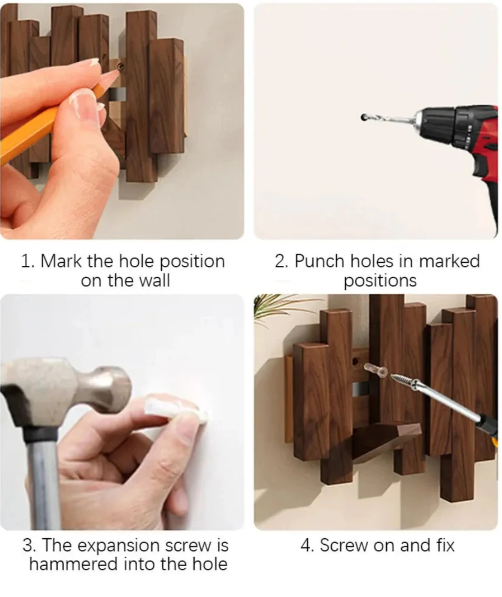 1. Mark the hole position on the wall

2. Punch holes in marked positions

3. The expansion screw is hammered into the hole

4. Screw on and fix